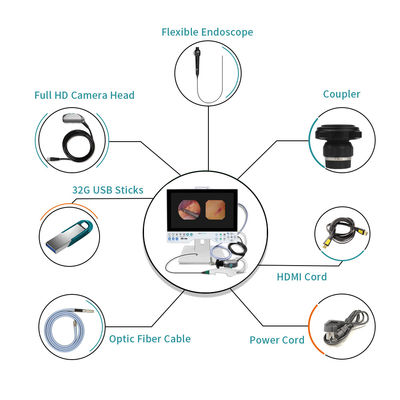 Flexible Endoscope

Full HD Camera Head

Coupler

32G USB Sticks

HDMI Cord

Optic Fiber Cable

Power Cord